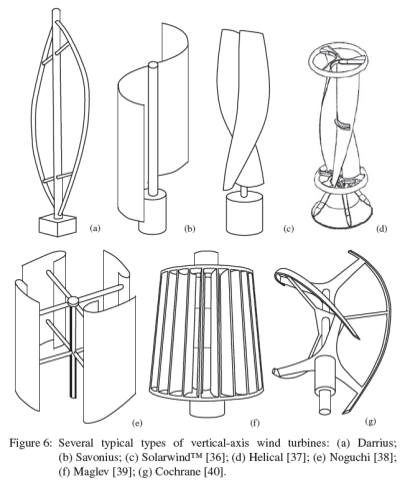 (a)

(b)

(c)

(d)

(e)

(f)

(g)

Figure 6: Several typical types of vertical-axis wind turbines: (a) Darrius; (b) Savonius; (c) Solarwind™ [36]; (d) Helical [37]; (e) Noguchi [38]; (f) Maglev [39]; (g) Cochrane [40].